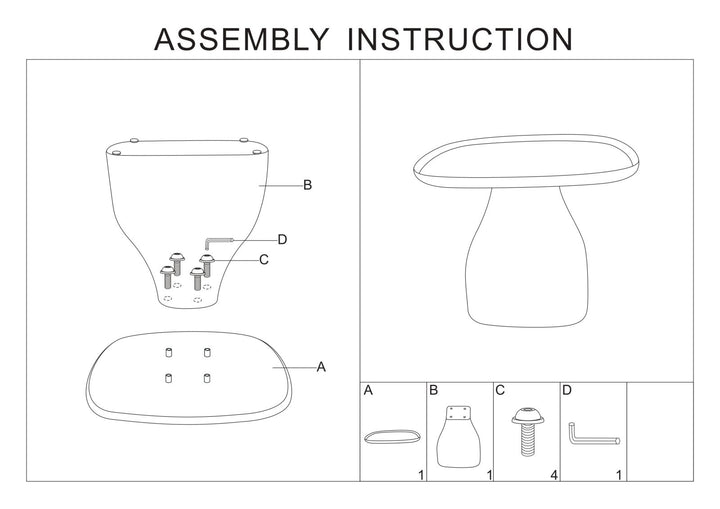 ASSEMBLY INSTRUCTION

B

D

C

A

| A | B | C | D |  |
|---|---|---|---|---|
| 1 | 1 | 4 | 1 |  |