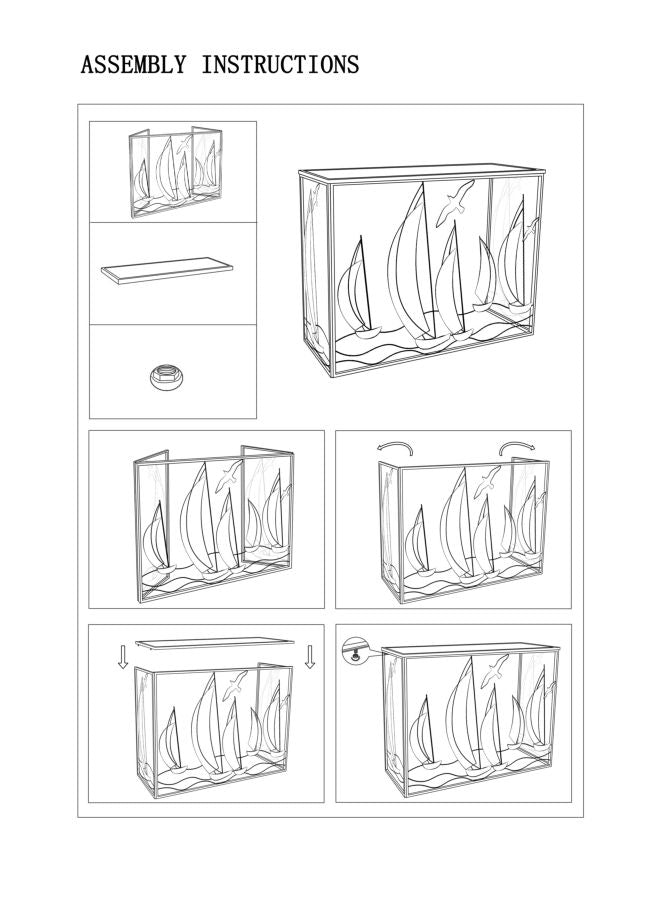 ASSEMBLY INSTRUCTIONS