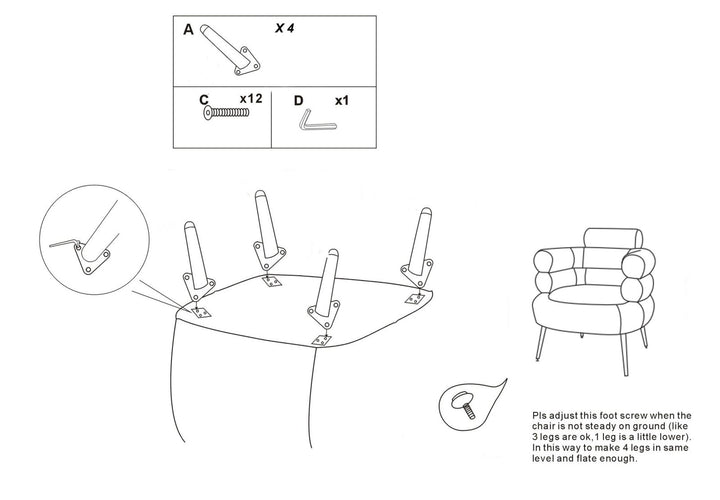 A X 4

C x12

D x1

Pls adjust this foot screw when the chair is not steady on ground (like 3 legs are ok,1 leg is a little lower). In this way to make 4 legs in same level and flate enough.