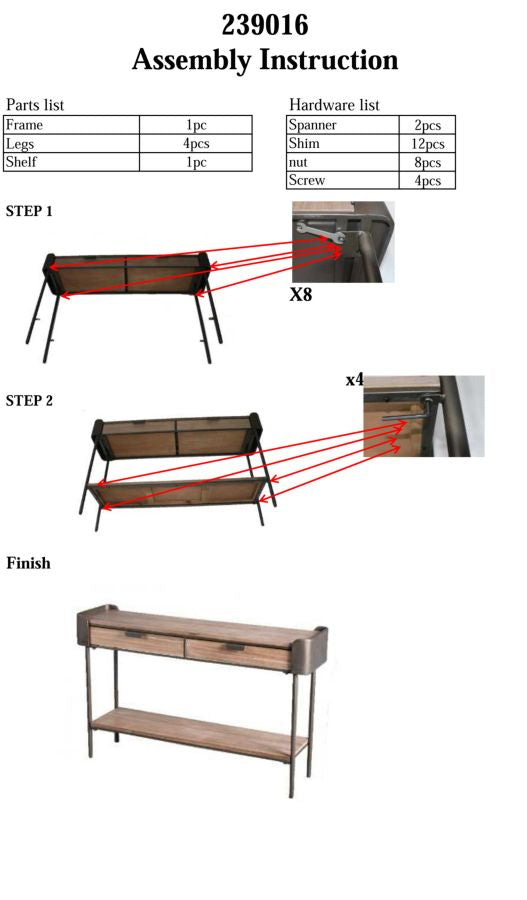 239016
Assembly Instruction

Parts list

| Frame | 1pc |
|---|---|
| Legs | 4pcs |
| Shelf | 1pc |

Hardware list

| Spanner | 2pcs |
|---|---|
| Shim | 12pcs |
| nut | 8pcs |
| Screw | 4pcs |

STEP 1

X8

STEP 2

x4

Finish