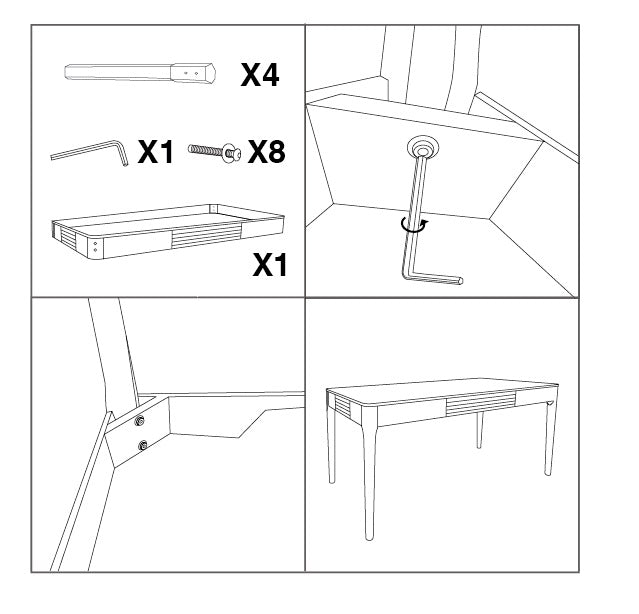 X4
X1
X8
X1