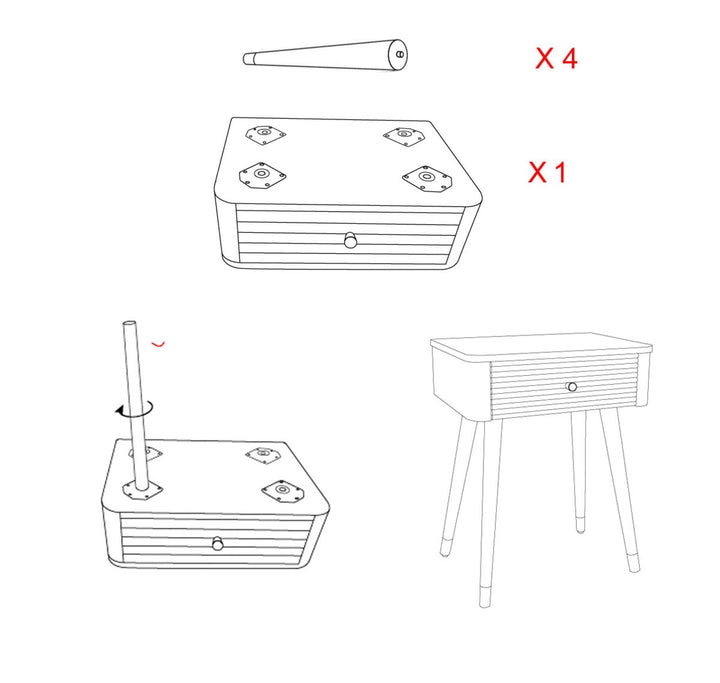 X 4

X 1