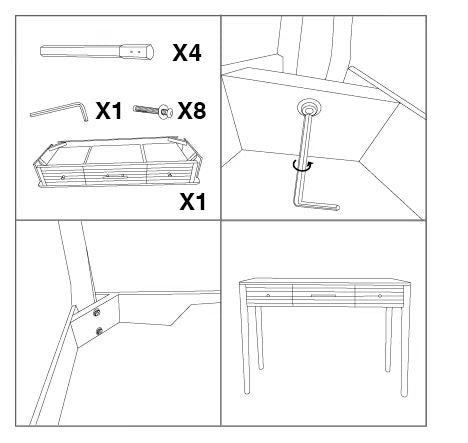 X4

X1 X8

X1