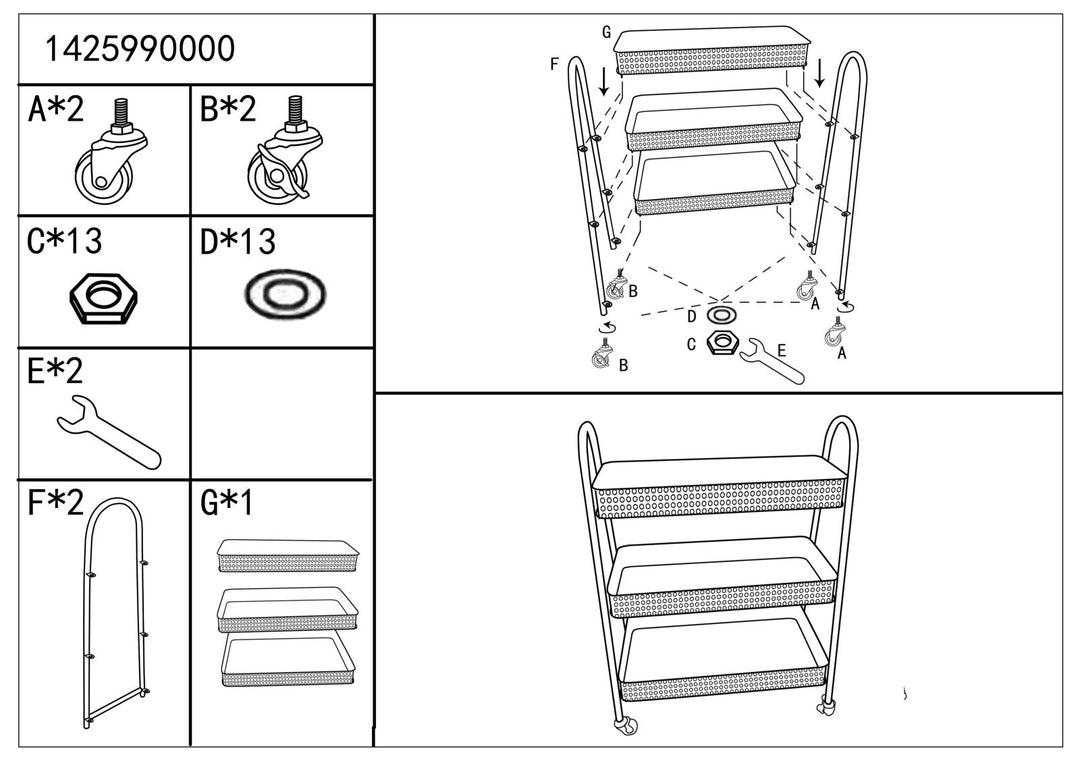 1425990000

A*2

B*2

C*13

D*13

E*2

F*2

G*1

G

F

B

A

D

C

E

B

A