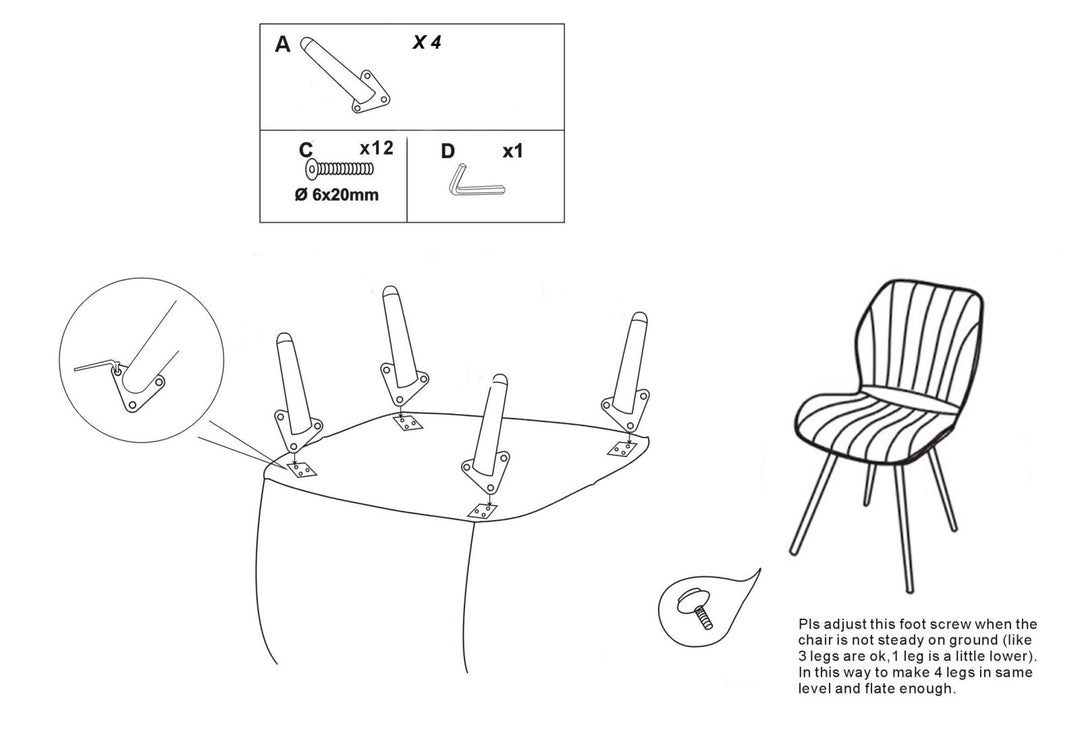 A X 4

C x12
Ø 6x20mm

D x1

Pls adjust this foot screw when the chair is not steady on ground (like 3 legs are ok, 1 leg is a little lower). In this way to make 4 legs in same level and flate enough.