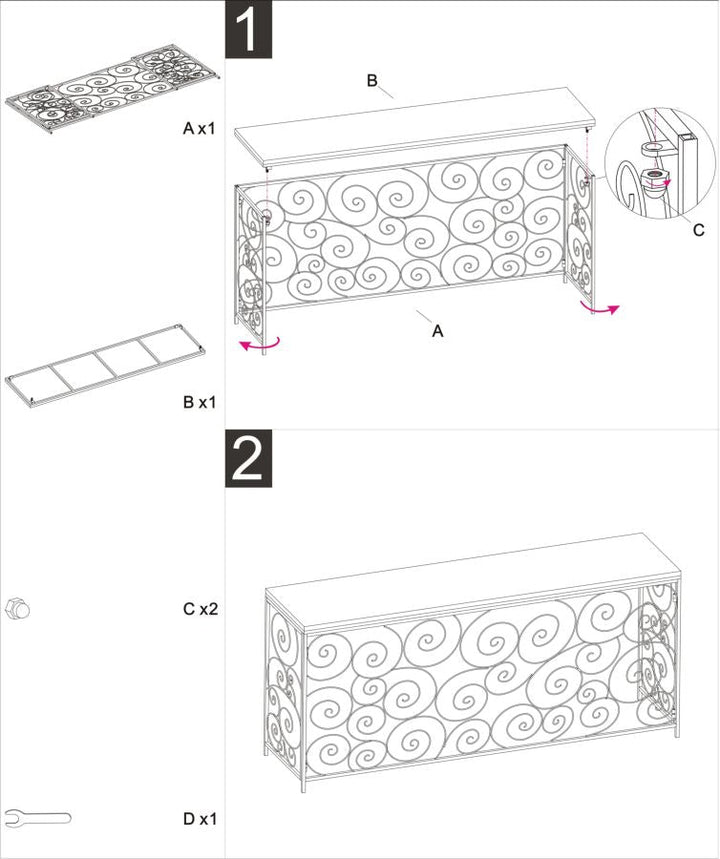 A x1

B x1

C x2

D x1

1

B

C

A

2