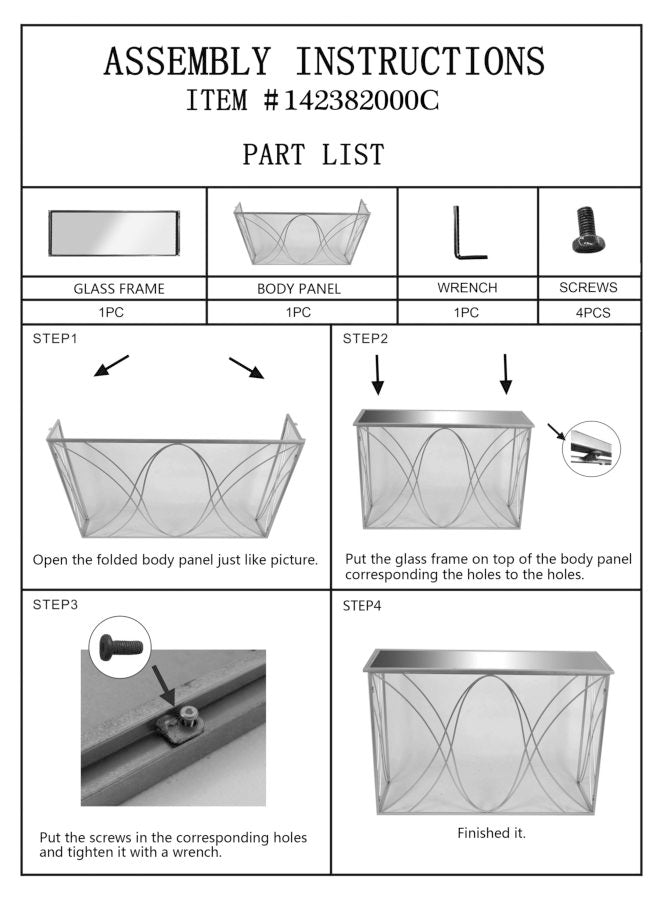 ASSEMBLY INSTRUCTIONS
ITEM #142382000C

PART LIST

| GLASS FRAME | BODY PANEL | WRENCH | SCREWS |
|---|---|---|---|
| 1PC | 1PC | 1PC | 4PCS |

STEP1

Open the folded body panel just like picture.

STEP2

Put the glass frame on top of the body panel corresponding the holes to the holes.

STEP3

Put the screws in the corresponding holes and tighten it with a wrench.

STEP4

Finished it.