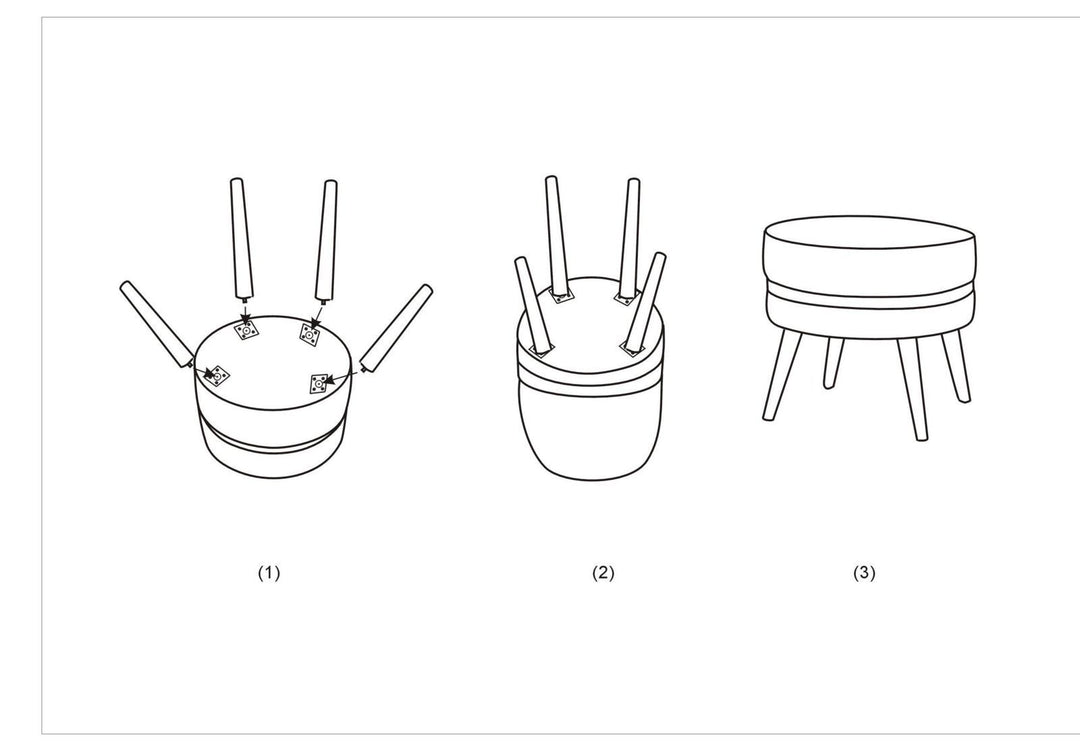 (1)

(2)

(3)